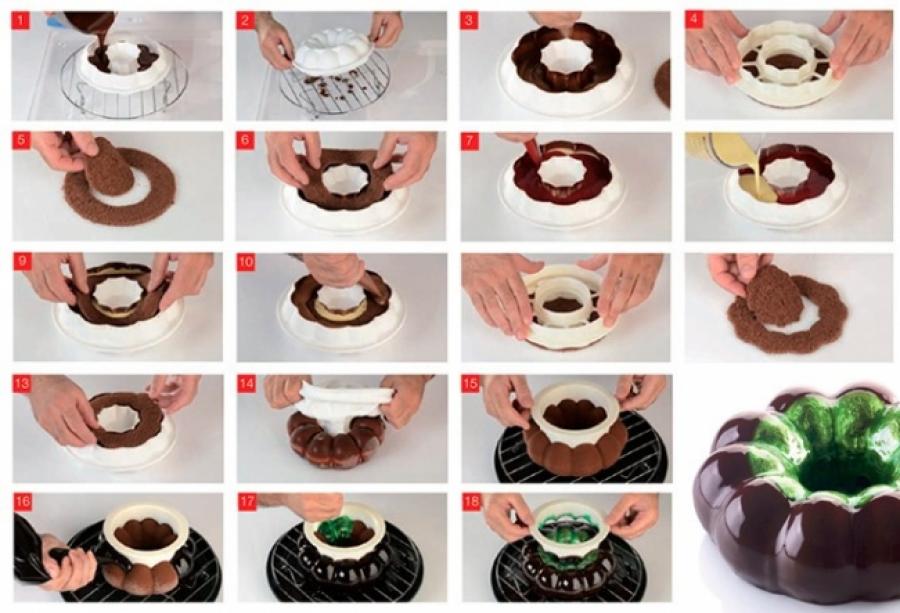 1
2
3
4
5
6
7
9
10
13
14
15
16
17
18